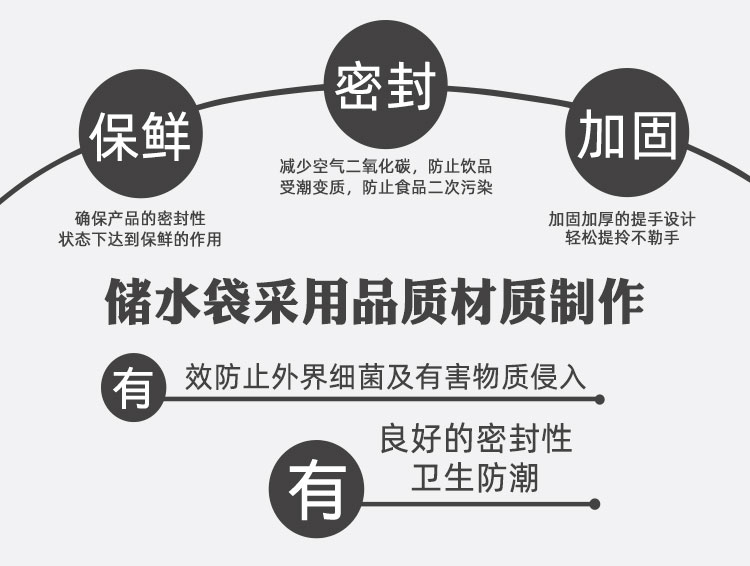 保鲜

确保产品的密封性
状态下达到保鲜的作用

密封

减少空气二氧化碳，防止饮品
受潮变质，防止食品二次污染

加固

加固加厚的提手设计
轻松提拎不勒手

储水袋采用品质材质制作

有

效防止外界细菌及有害物质侵入

有

良好的密封性
卫生防潮